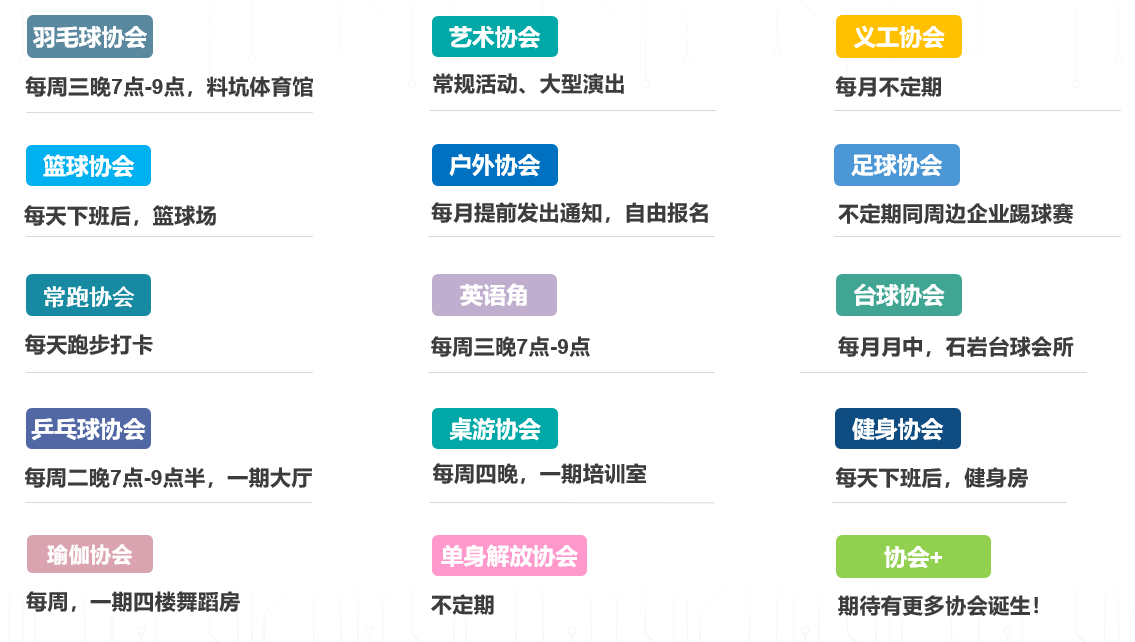 羽毛球协会
每周三晚7点-9点，料坑体育馆

篮球协会
每天下班后，篮球场

常跑协会
每天跑步打卡

乒乓球协会
每周二晚7点-9点半，一期大厅

瑜伽协会
每周，一期四楼舞蹈房

艺术协会
常规活动、大型演出

户外协会
每月提前发出通知，自由报名

英语角
每周三晚7点-9点

桌游协会
每周四晚，一期培训室

单身解放协会
不定期

义工协会
每月不定期

足球协会
不定期同周边企业踢球赛

台球协会
每月月中，石岩台球会所

健身协会
每天下班后，健身房

协会+
期待有更多协会诞生！